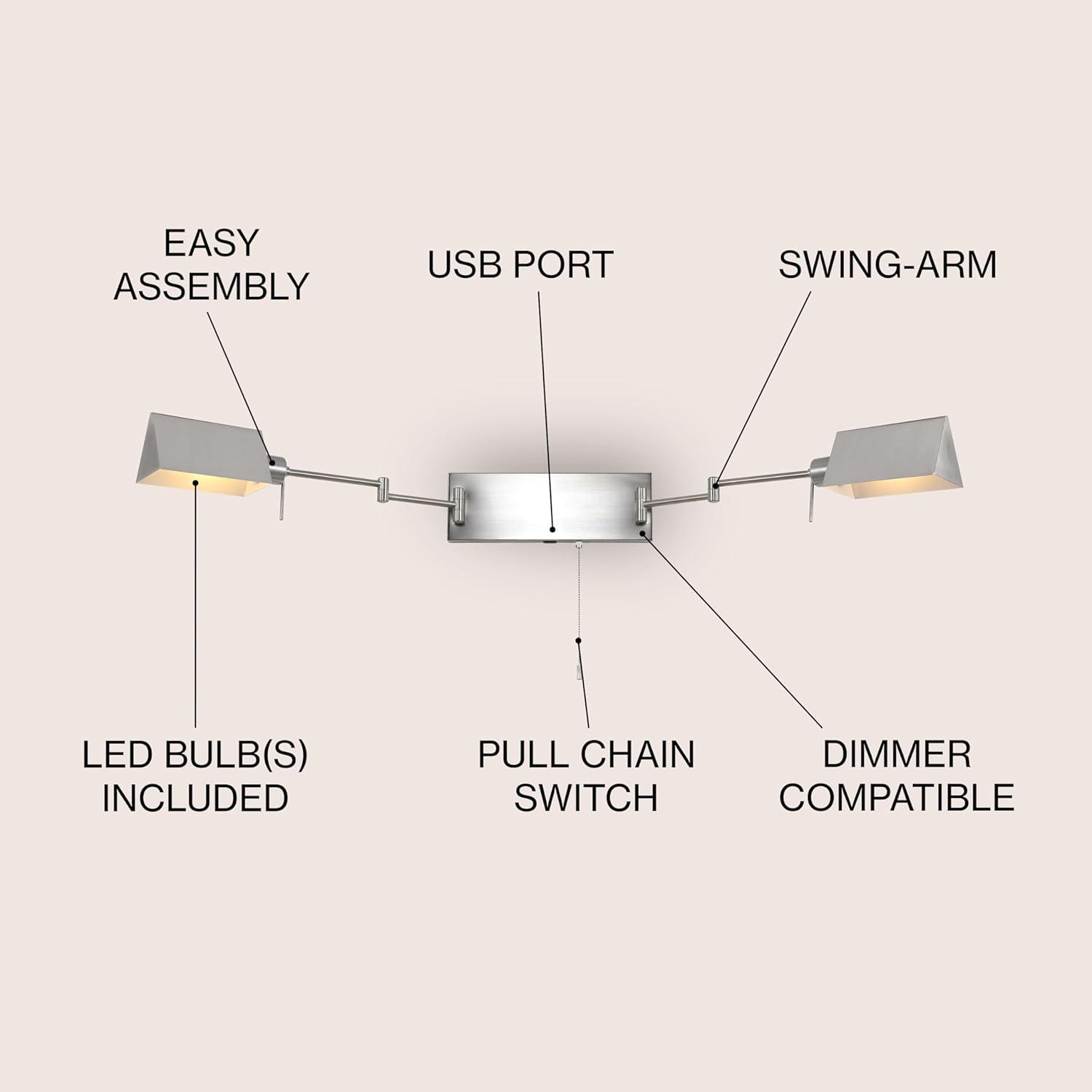 EASY ASSEMBLY

USB PORT

SWING-ARM

LED BULB(S) INCLUDED

PULL CHAIN SWITCH

DIMMER COMPATIBLE