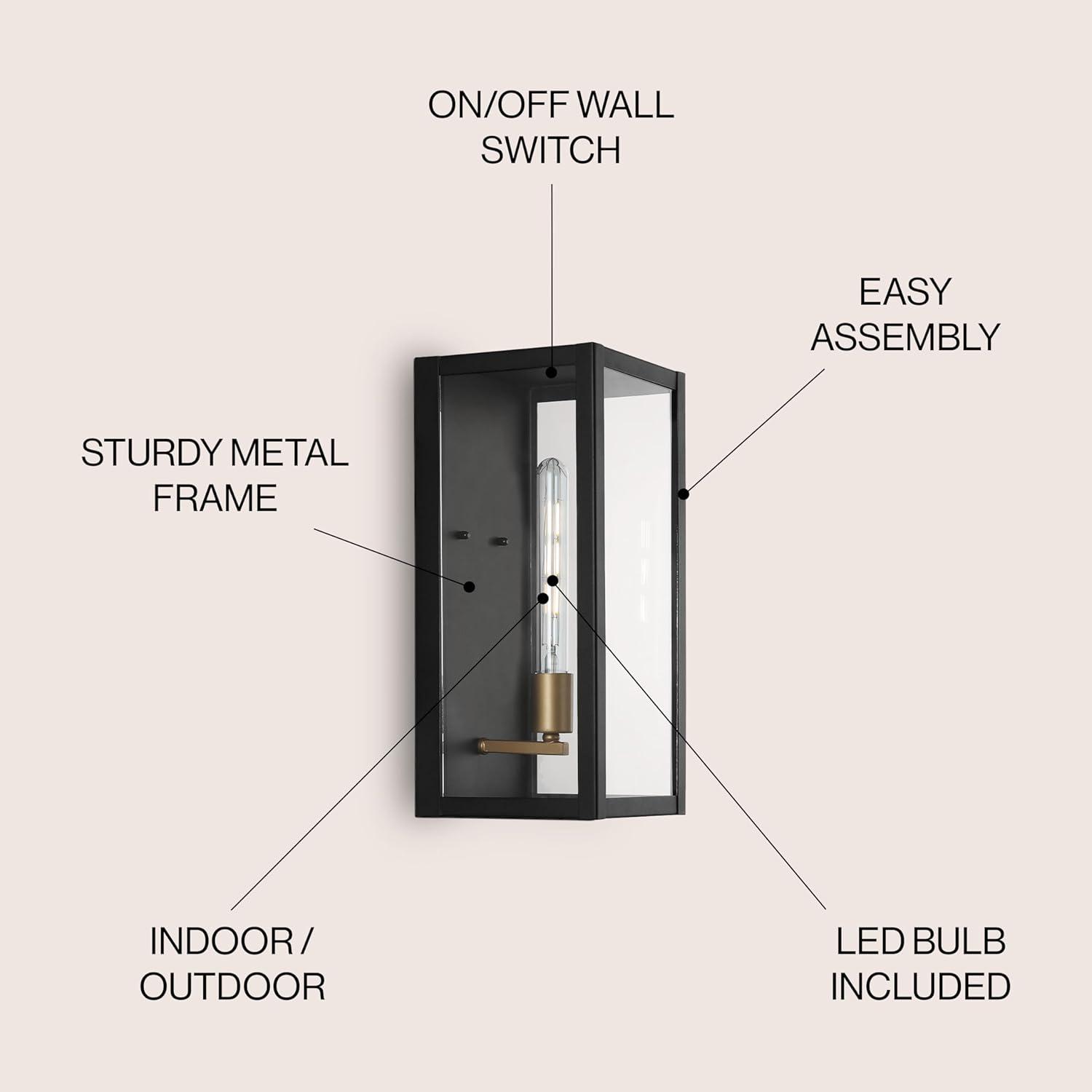 ON/OFF WALL SWITCH

EASY ASSEMBLY

STURDY METAL FRAME

INDOOR / OUTDOOR

LED BULB INCLUDED