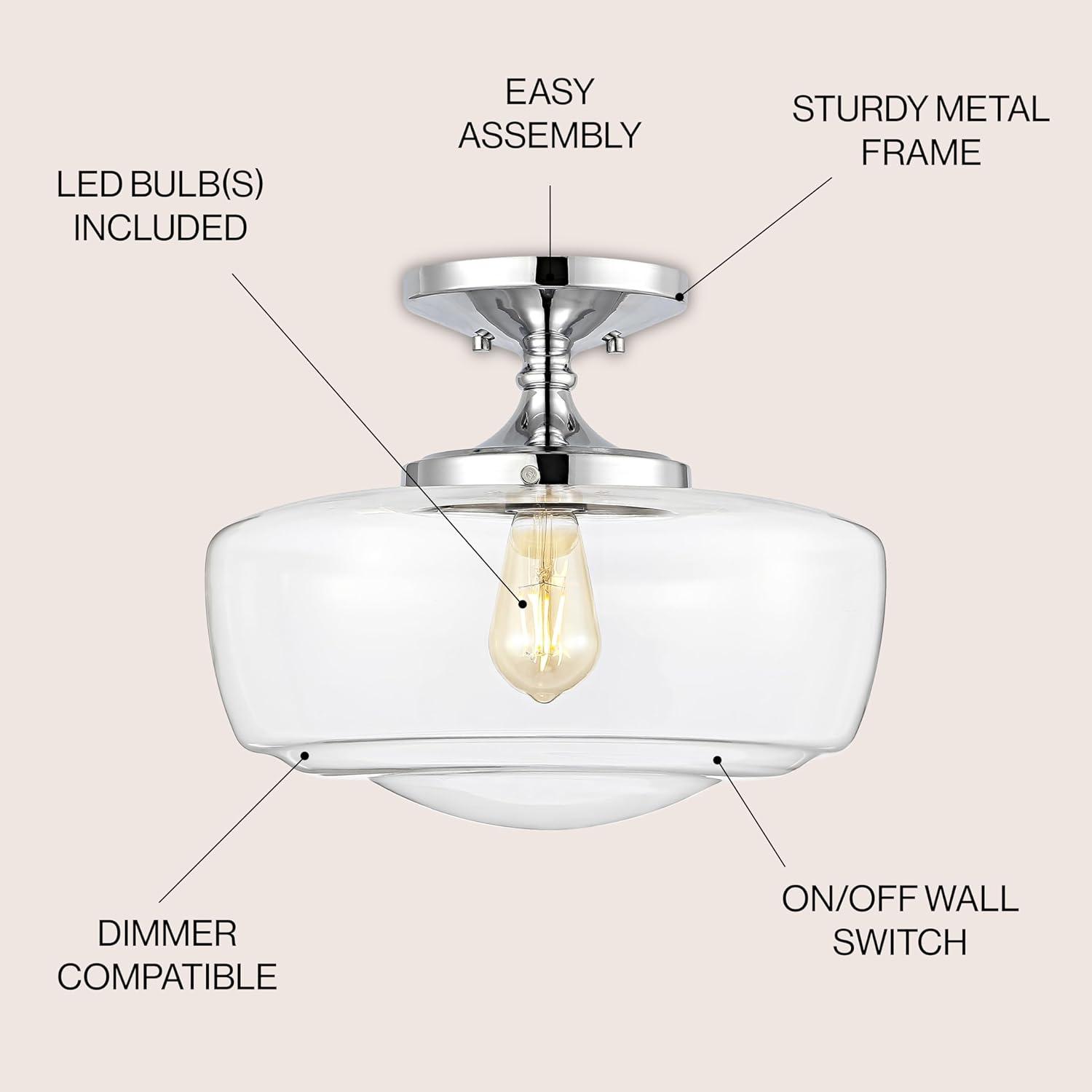 EASY ASSEMBLY

STURDY METAL FRAME

LED BULB(S) INCLUDED

DIMMER COMPATIBLE

ON/OFF WALL SWITCH