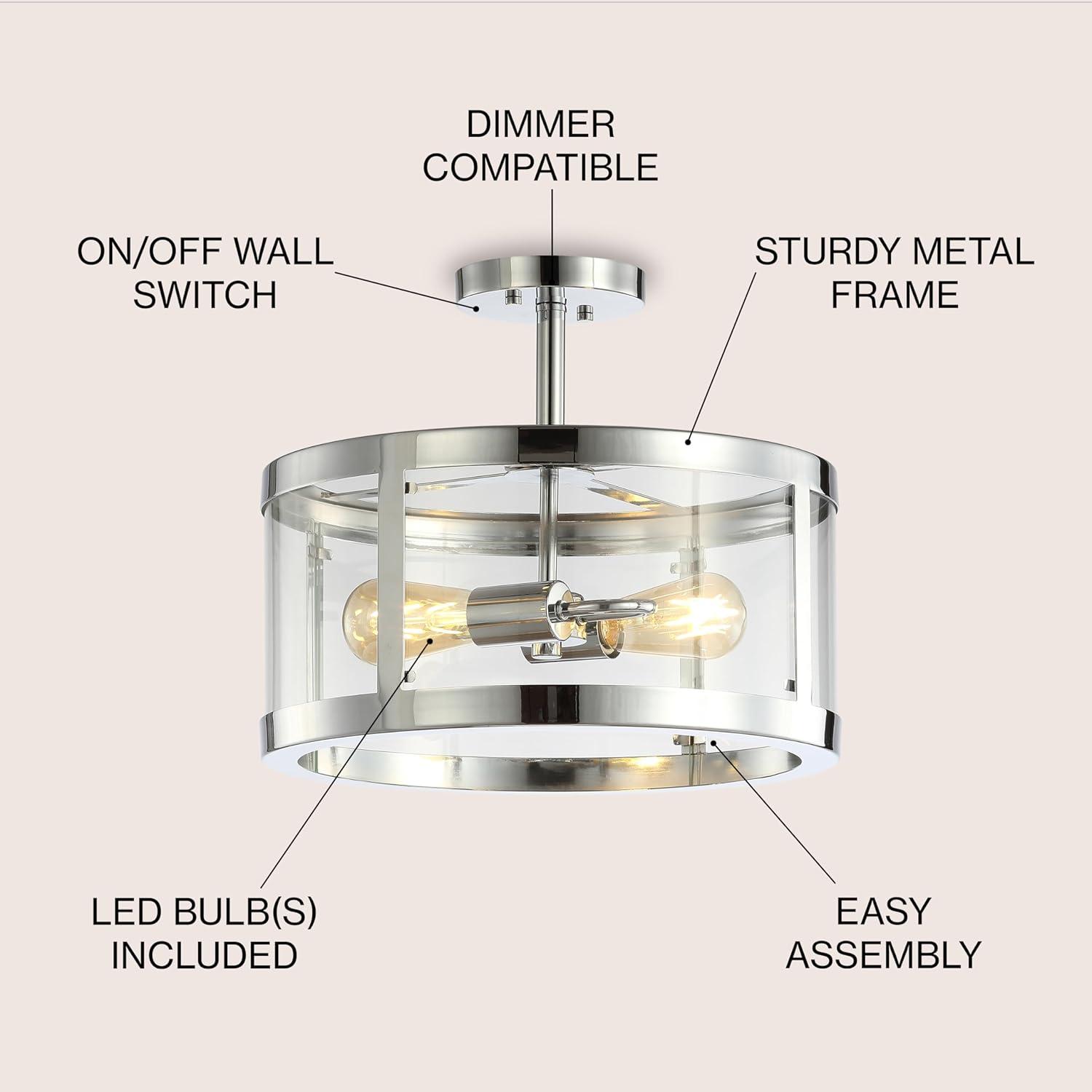 DIMMER COMPATIBLE

ON/OFF WALL SWITCH

STURDY METAL FRAME

LED BULB(S) INCLUDED

EASY ASSEMBLY