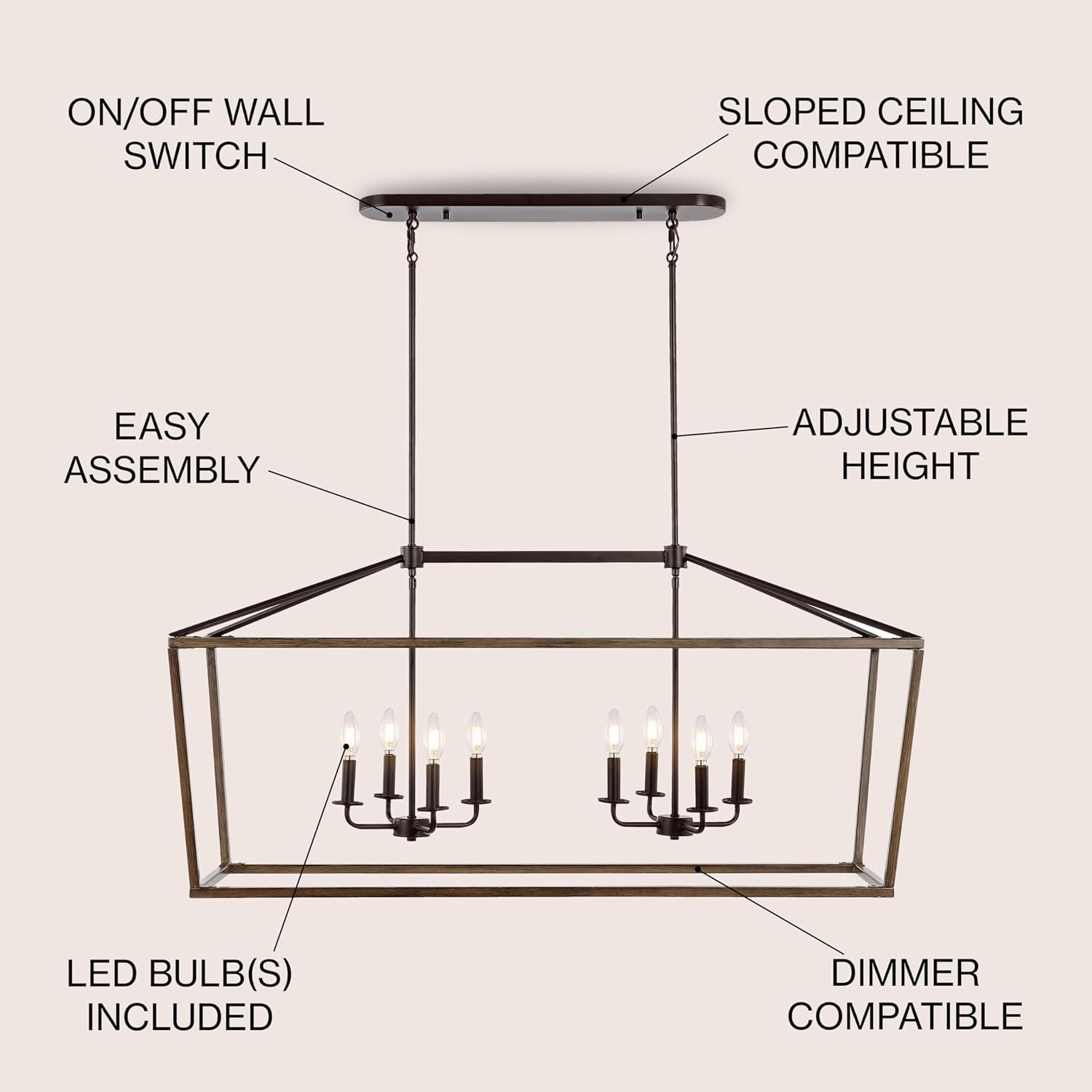 ON/OFF WALL SWITCH

SLOPED CEILING COMPATIBLE

EASY ASSEMBLY

ADJUSTABLE HEIGHT

LED BULB(S) INCLUDED

DIMMER COMPATIBLE