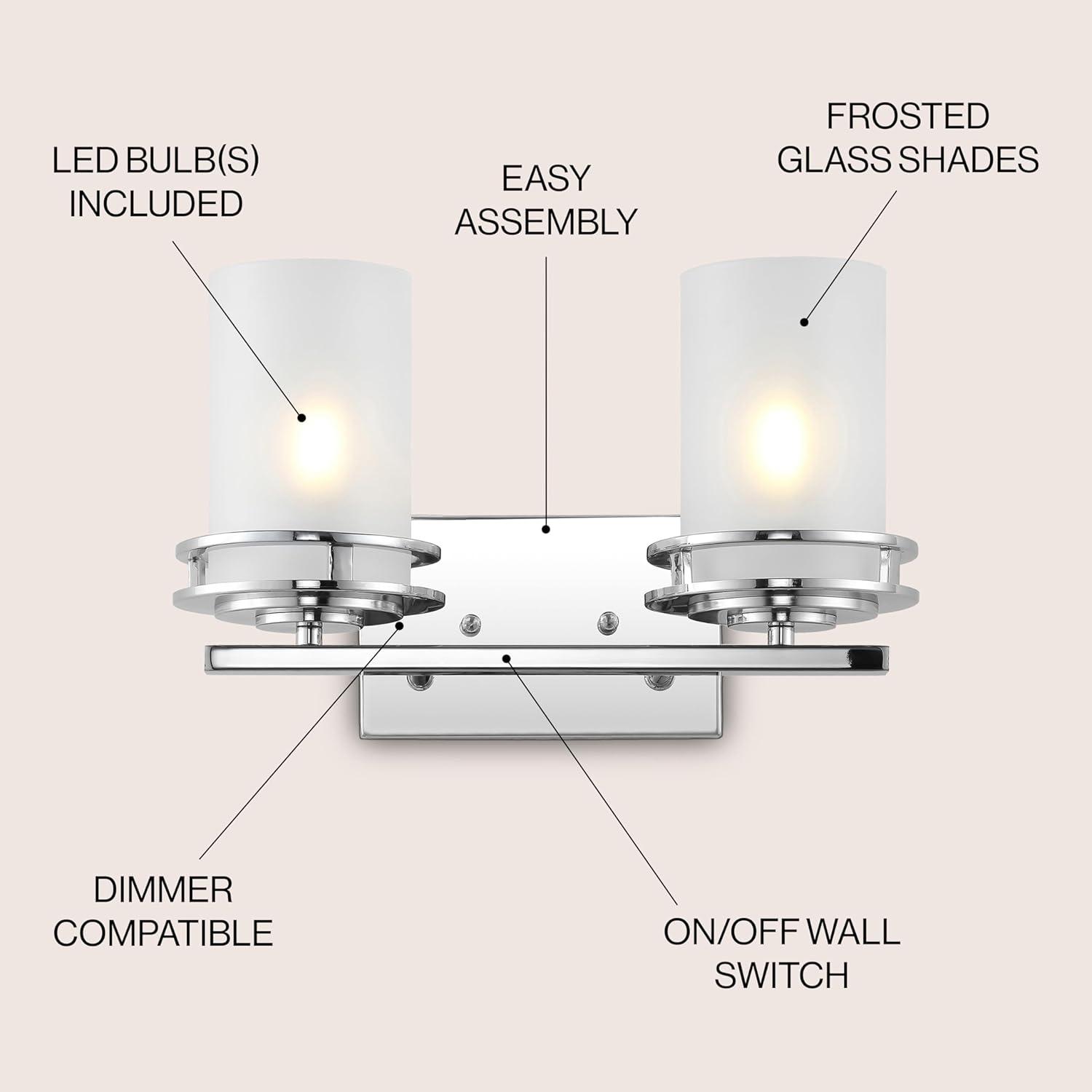 LED BULB(S)
INCLUDED

EASY
ASSEMBLY

FROSTED
GLASS SHADES

DIMMER
COMPATIBLE

ON/OFF WALL
SWITCH