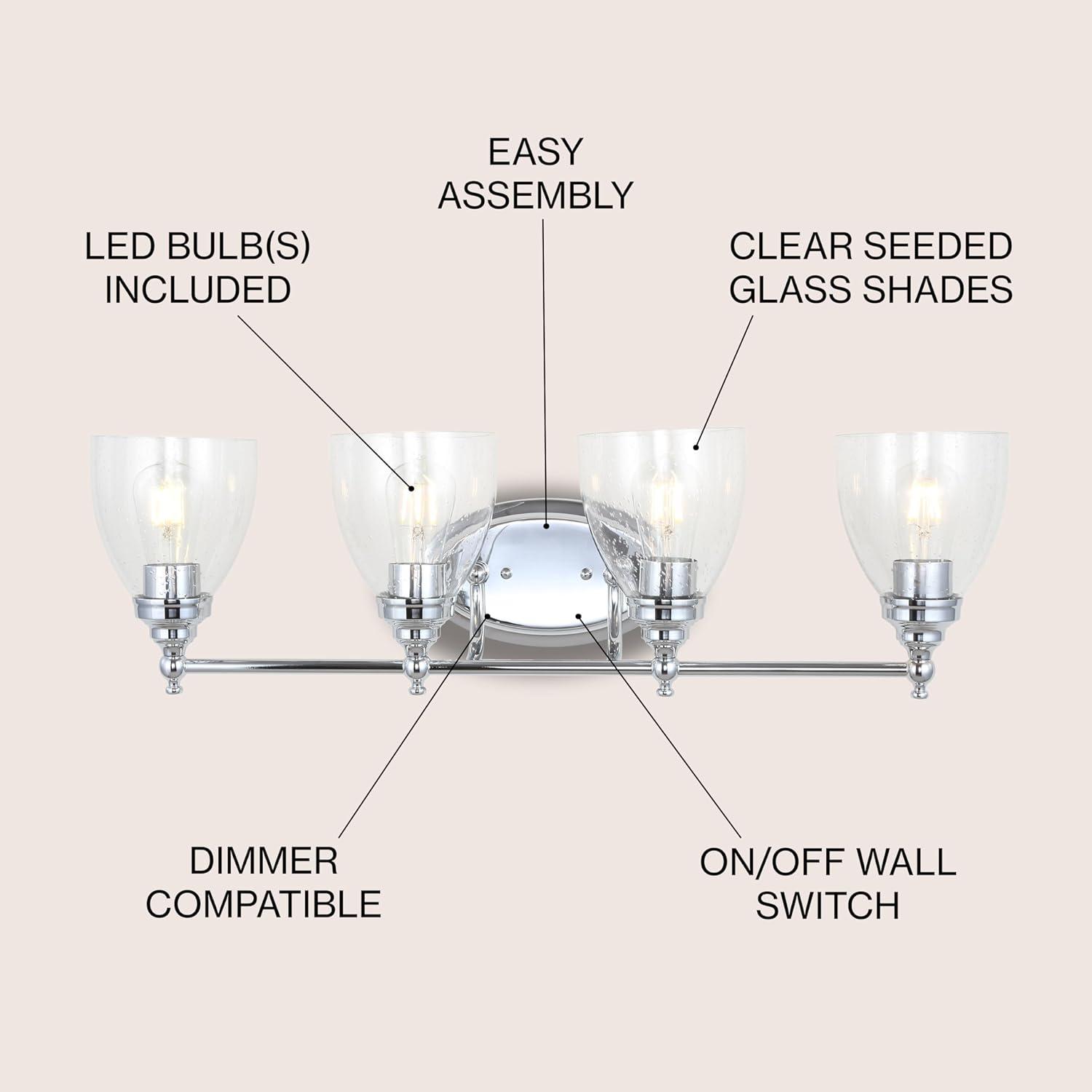 EASY ASSEMBLY

LED BULB(S) INCLUDED

CLEAR SEEDED GLASS SHADES

DIMMER COMPATIBLE

ON/OFF WALL SWITCH