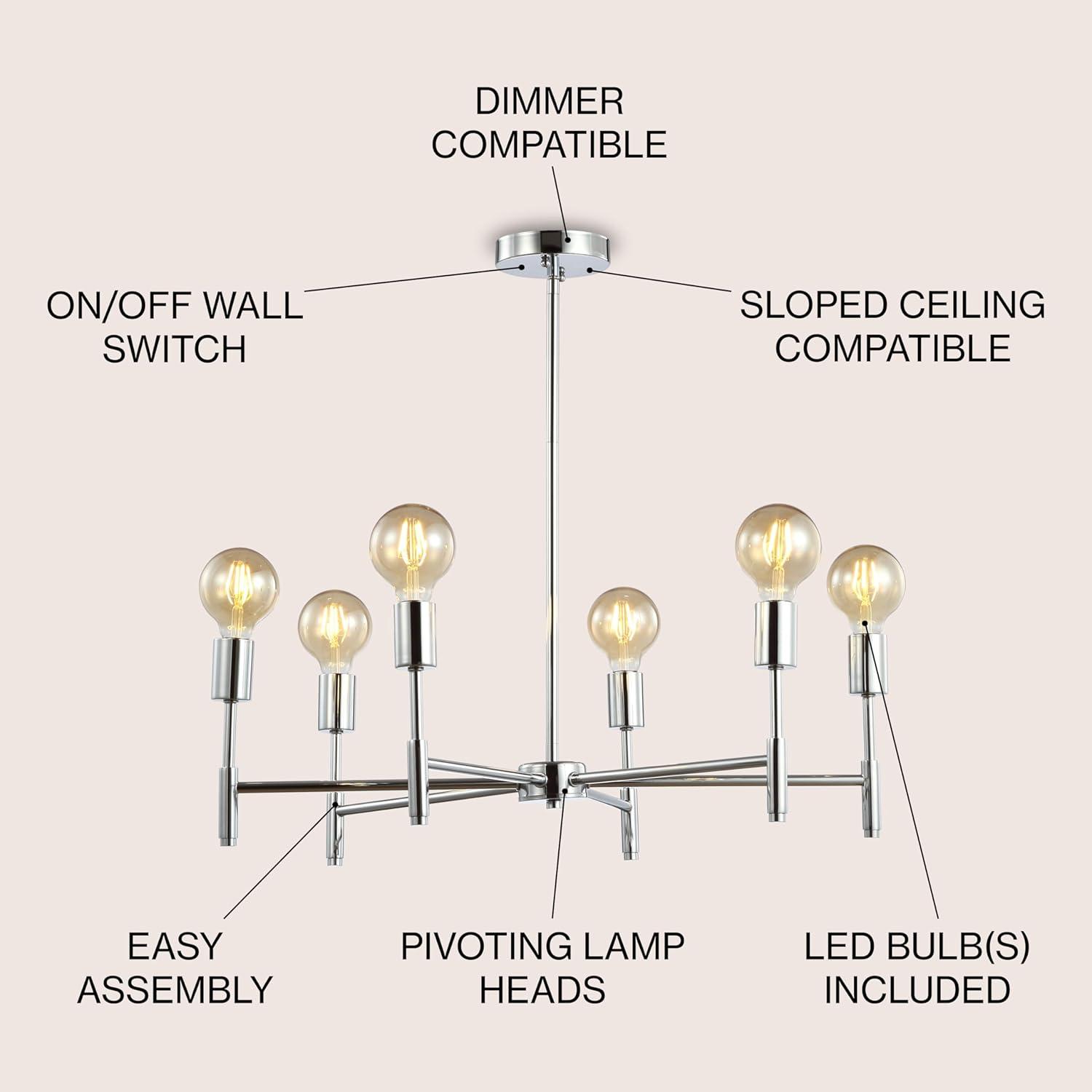 DIMMER COMPATIBLE

ON/OFF WALL SWITCH

SLOPED CEILING COMPATIBLE

EASY ASSEMBLY

PIVOTING LAMP HEADS

LED BULB(S) INCLUDED