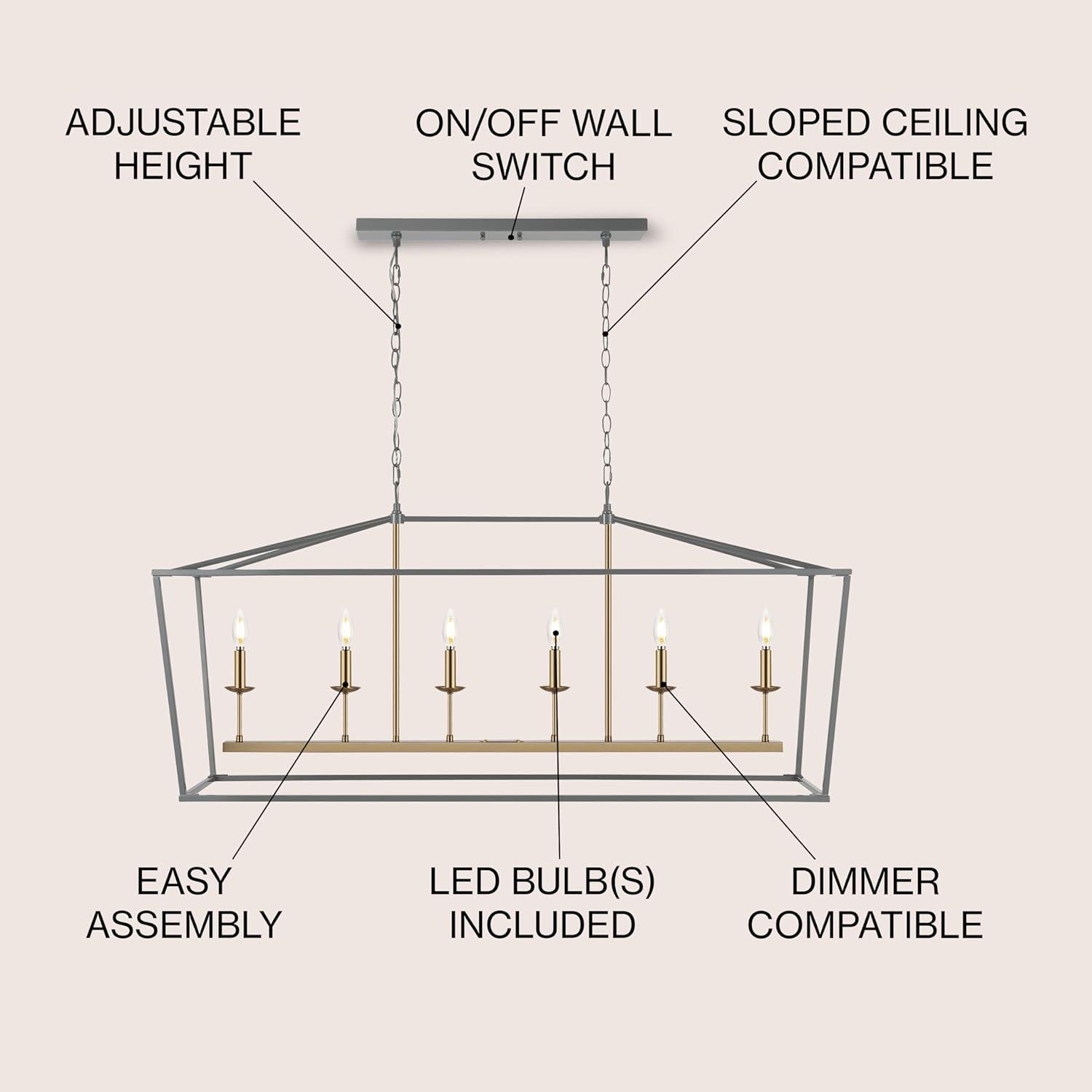 ADJUSTABLE HEIGHT

ON/OFF WALL SWITCH

SLOPED CEILING COMPATIBLE

EASY ASSEMBLY

LED BULB(S) INCLUDED

DIMMER COMPATIBLE