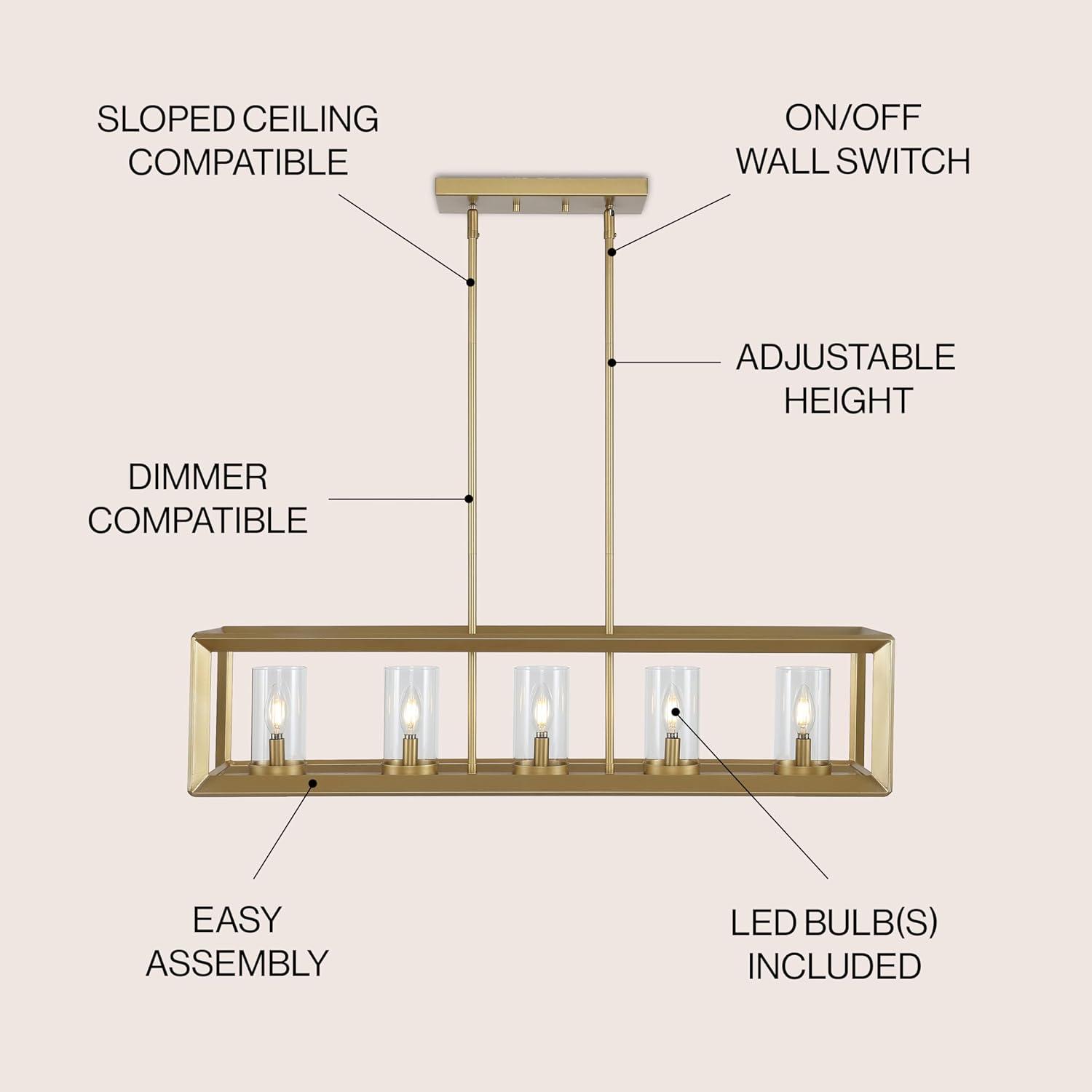 SLOPED CEILING COMPATIBLE

ON/OFF WALL SWITCH

ADJUSTABLE HEIGHT

DIMMER COMPATIBLE

EASY ASSEMBLY

LED BULB(S) INCLUDED