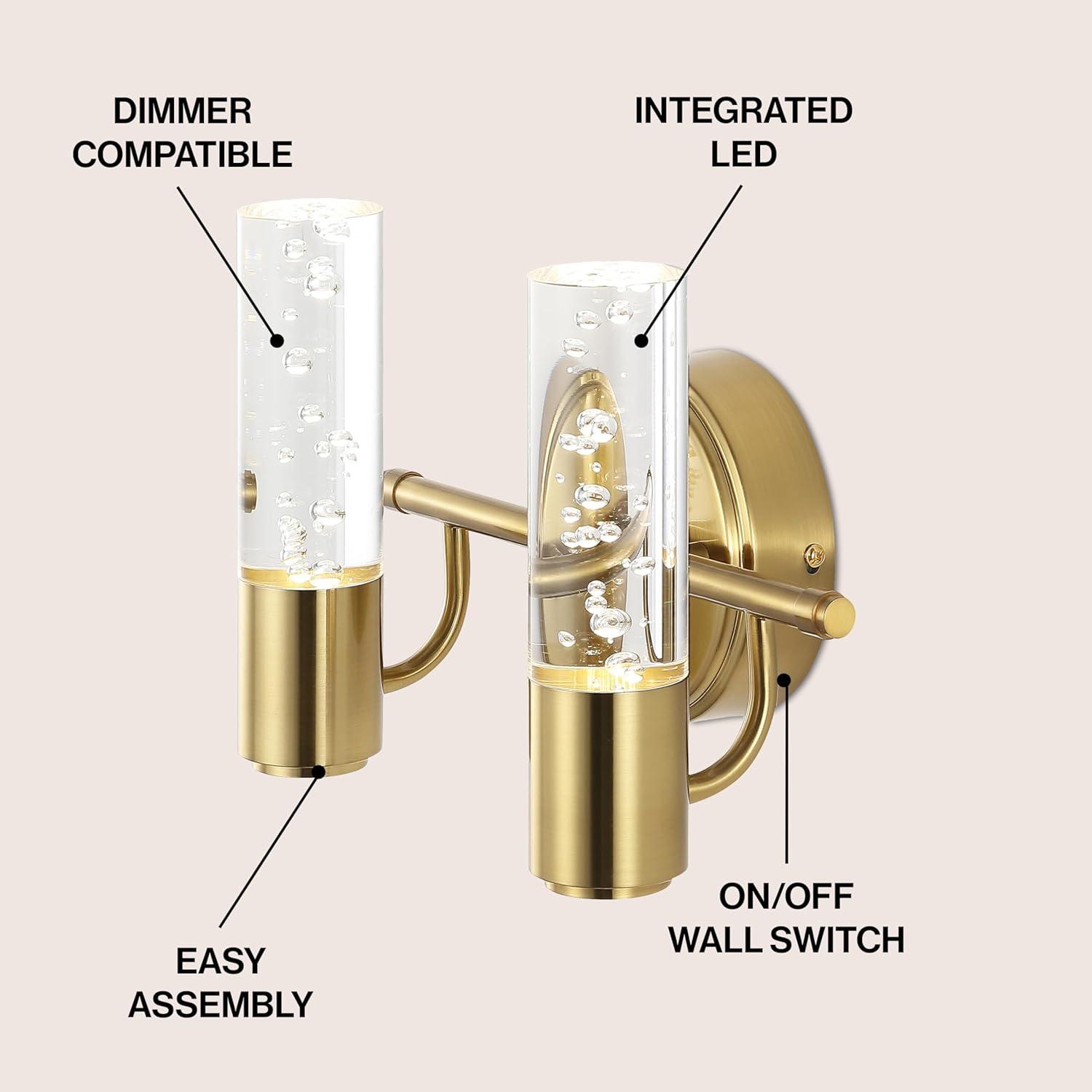 DIMMER COMPATIBLE

INTEGRATED LED

EASY ASSEMBLY

ON/OFF WALL SWITCH