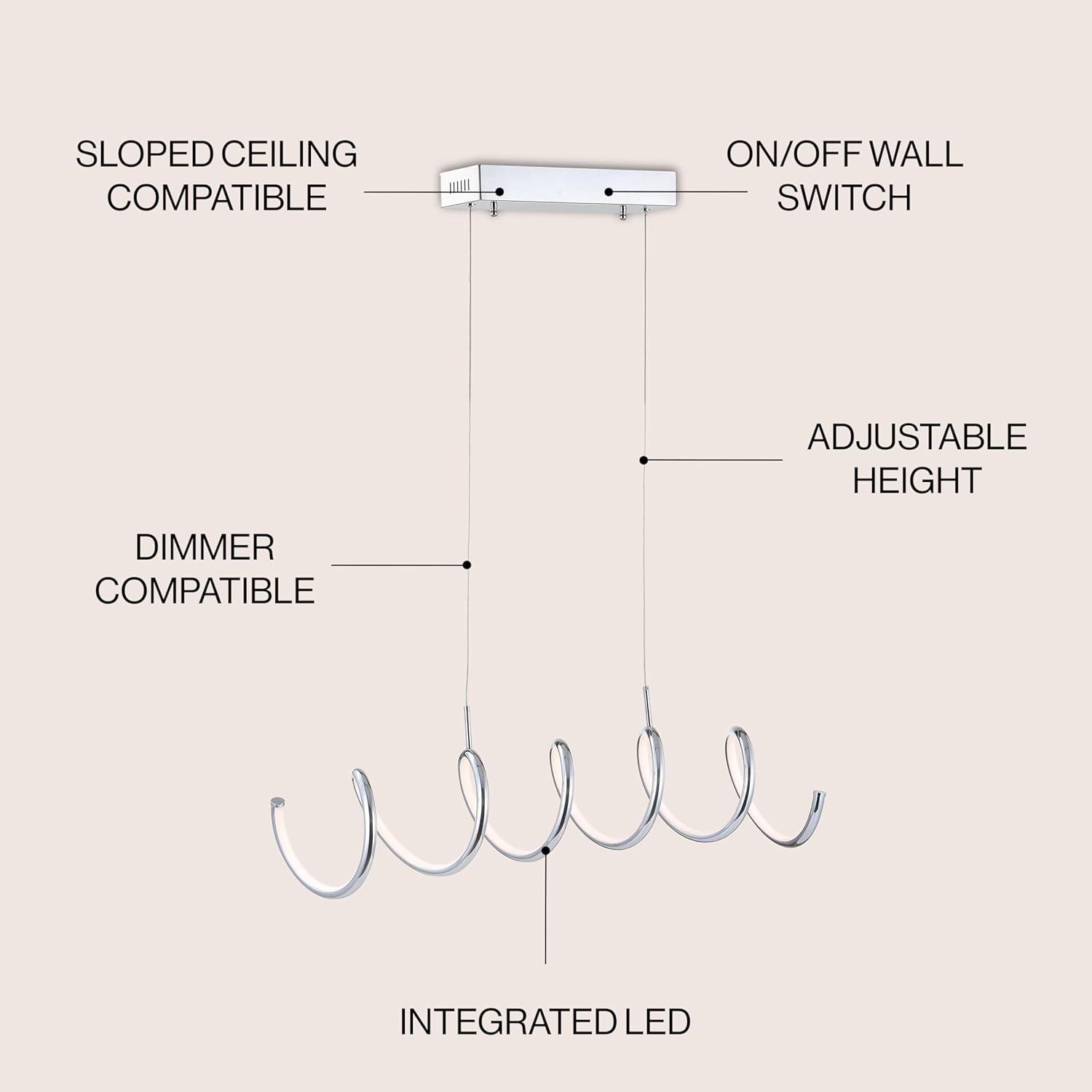 SLOPED CEILING COMPATIBLE

ON/OFF WALL SWITCH

ADJUSTABLE HEIGHT

DIMMER COMPATIBLE

INTEGRATED LED