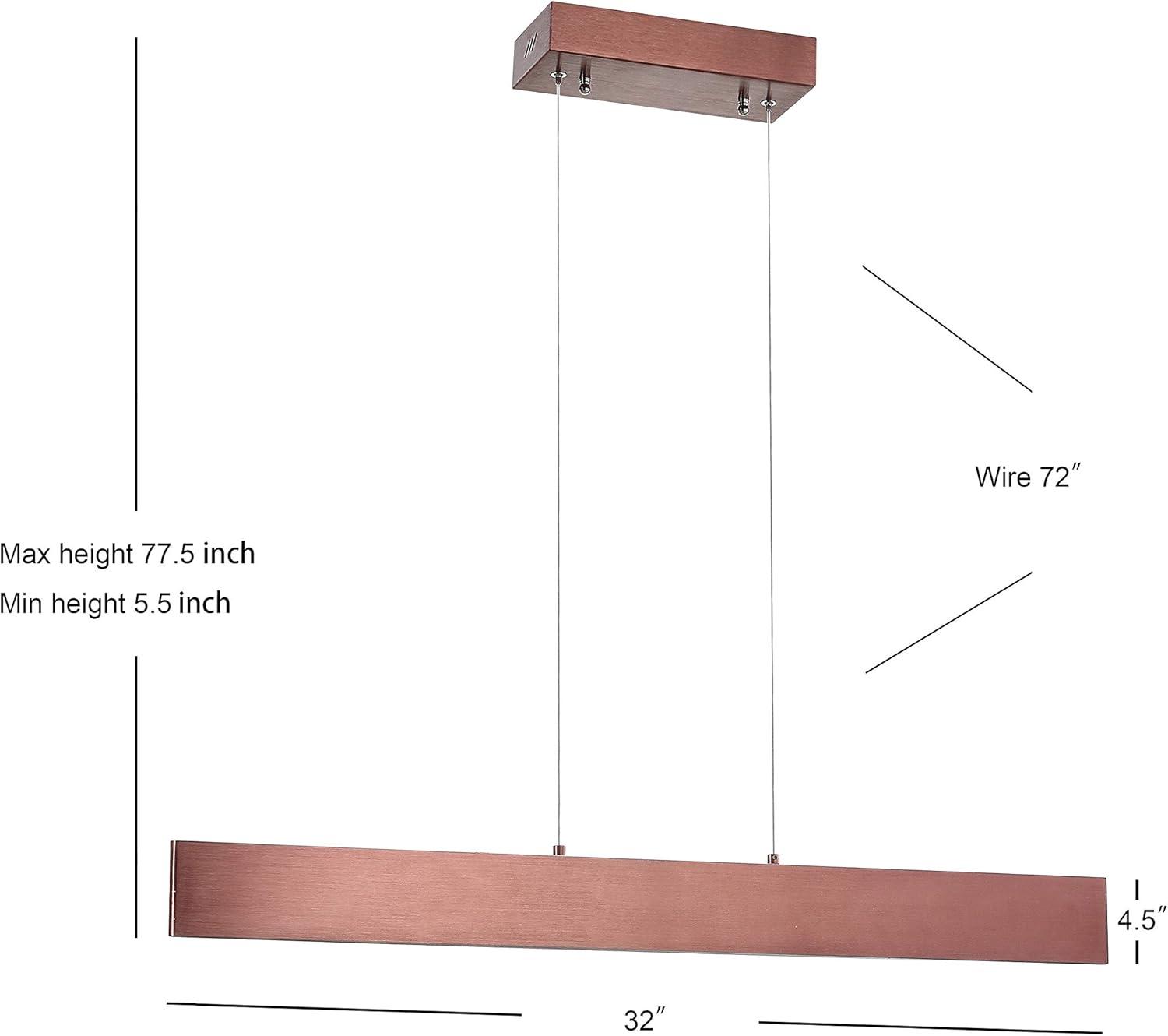 Wire 72″

Max height 77.5 inch
Min height 5.5 inch

4.5″

32″