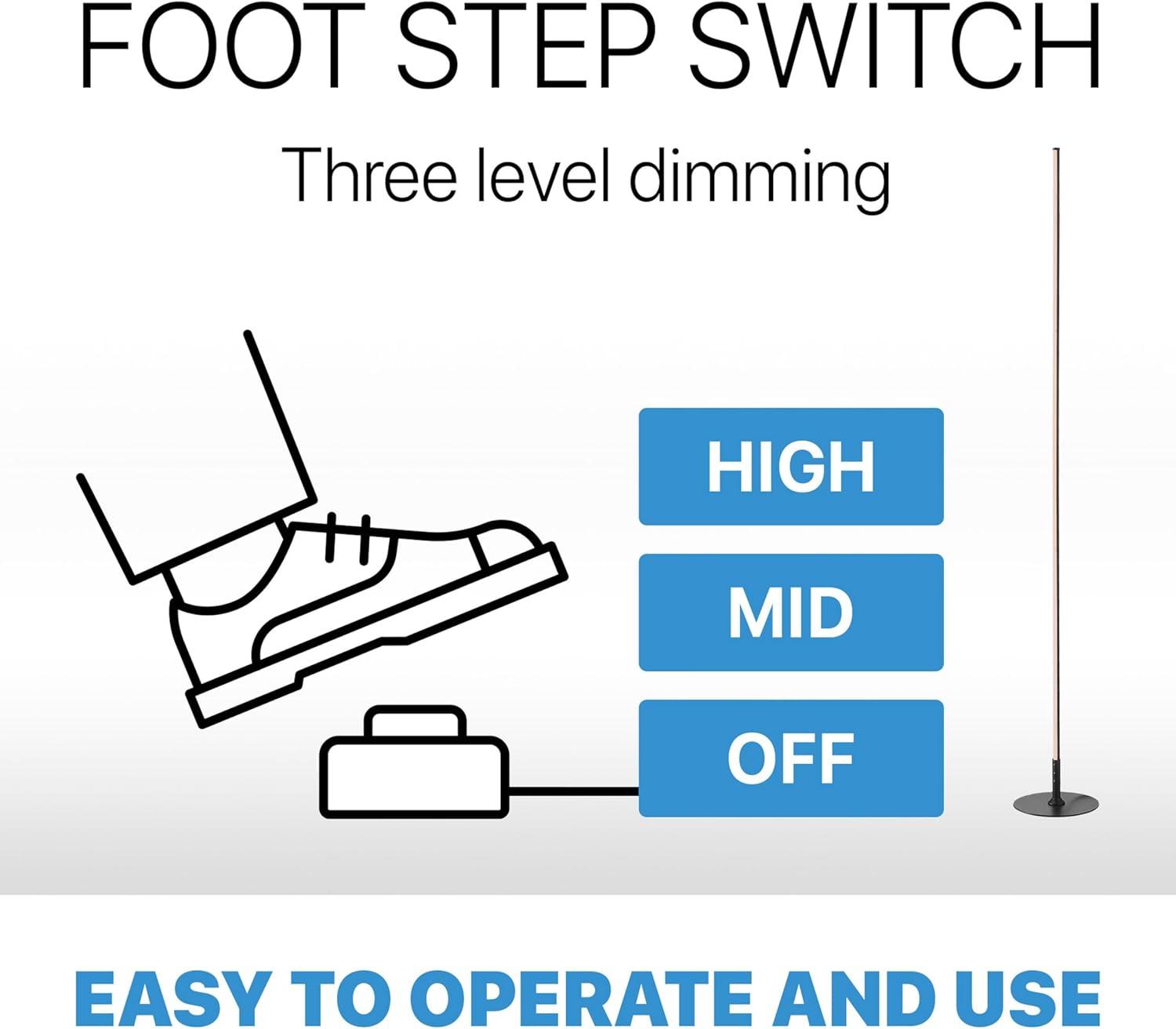 FOOT STEP SWITCH

Three level dimming

HIGH

MID

OFF

EASY TO OPERATE AND USE