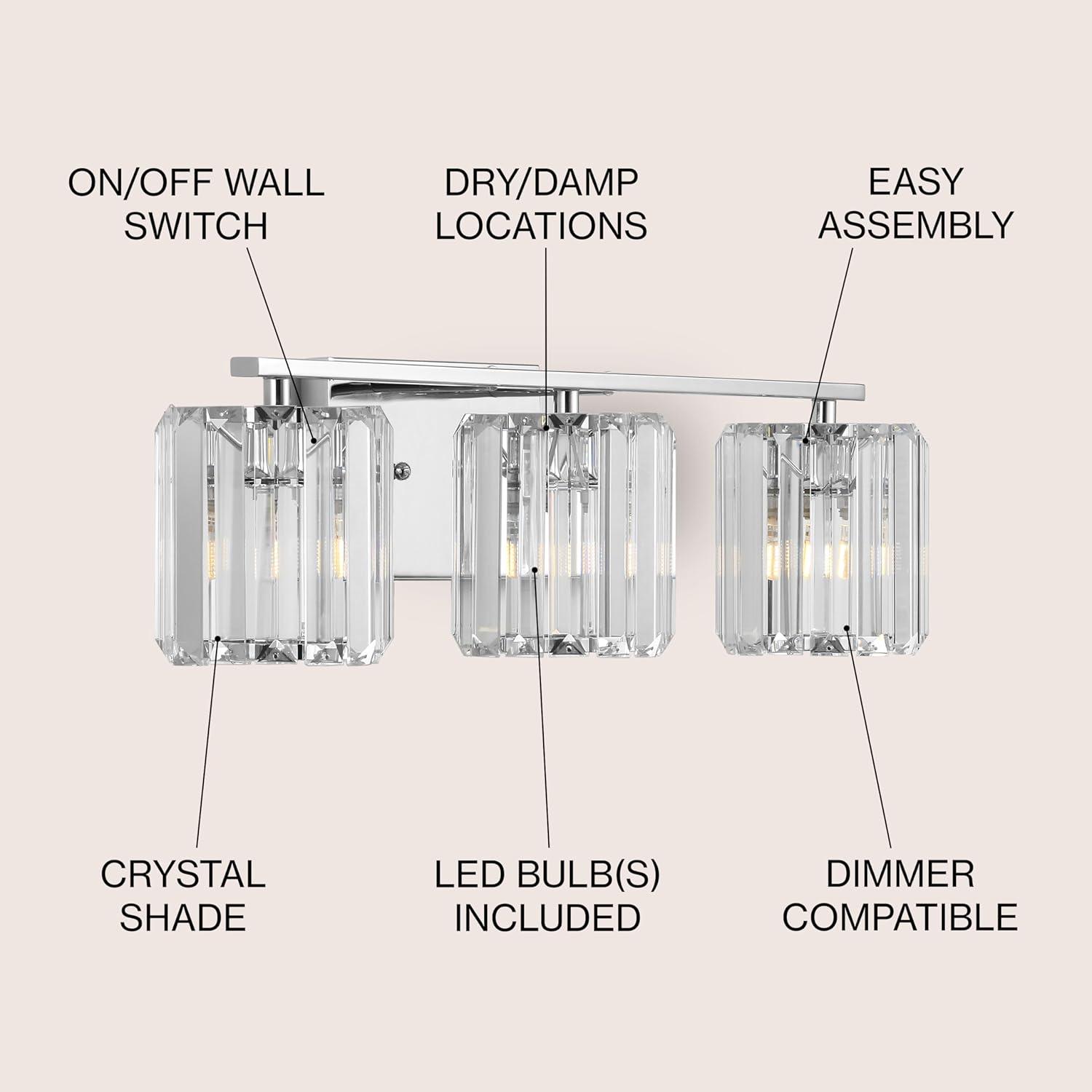 ON/OFF WALL SWITCH

DRY/DAMP LOCATIONS

EASY ASSEMBLY

CRYSTAL SHADE

LED BULB(S) INCLUDED

DIMMER COMPATIBLE