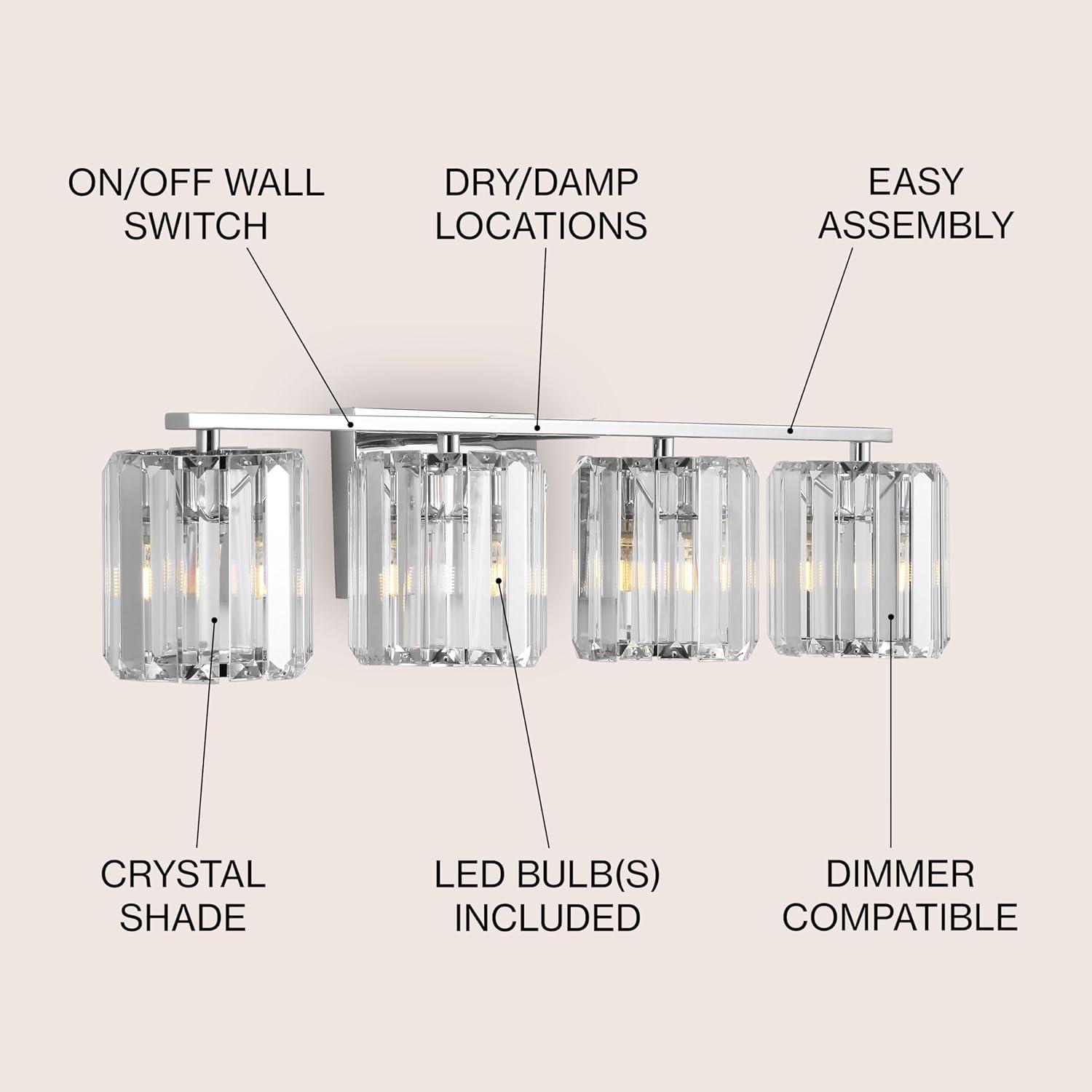 ON/OFF WALL SWITCH

DRY/DAMP LOCATIONS

EASY ASSEMBLY

CRYSTAL SHADE

LED BULB(S) INCLUDED

DIMMER COMPATIBLE