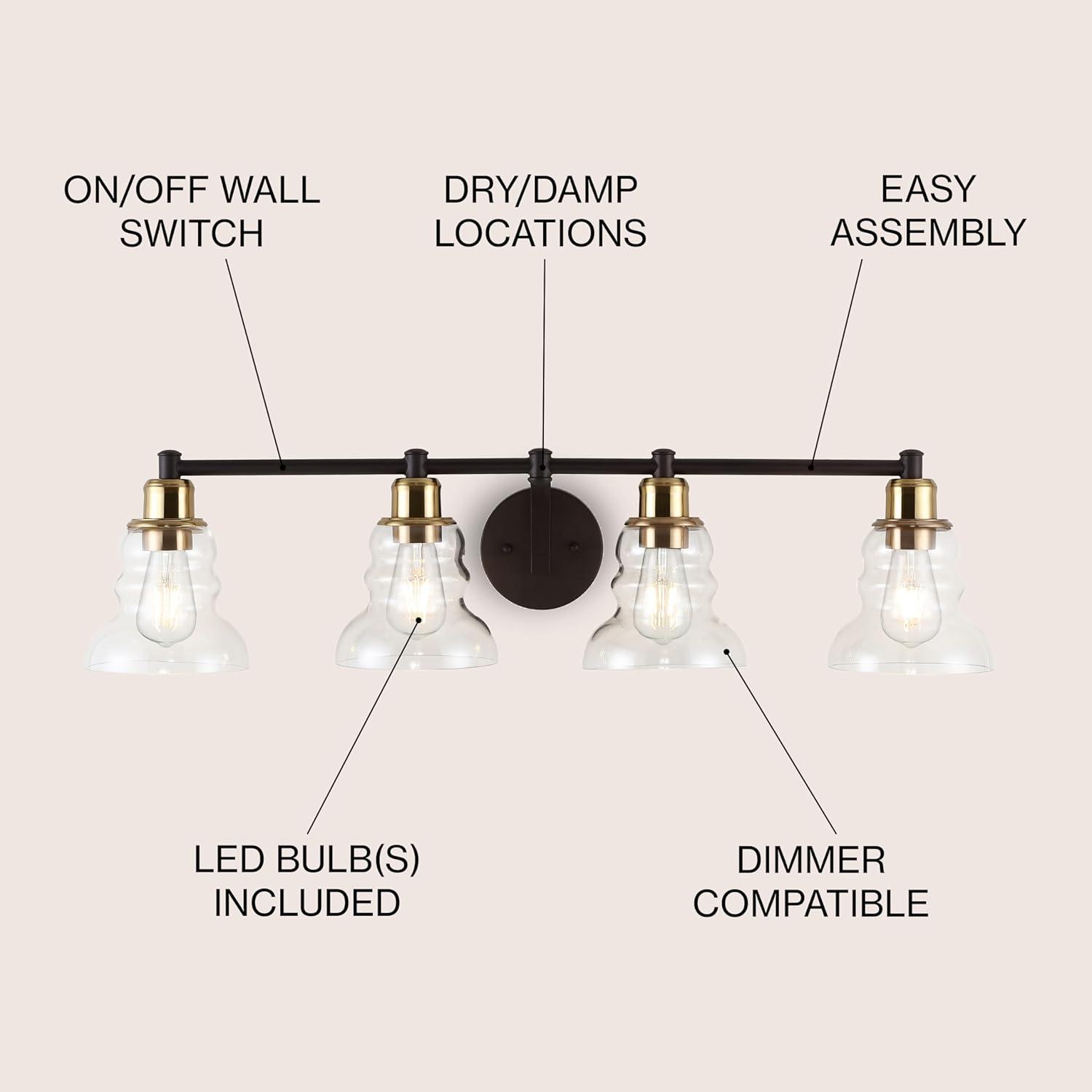 ON/OFF WALL SWITCH

DRY/DAMP LOCATIONS

EASY ASSEMBLY

LED BULB(S) INCLUDED

DIMMER COMPATIBLE