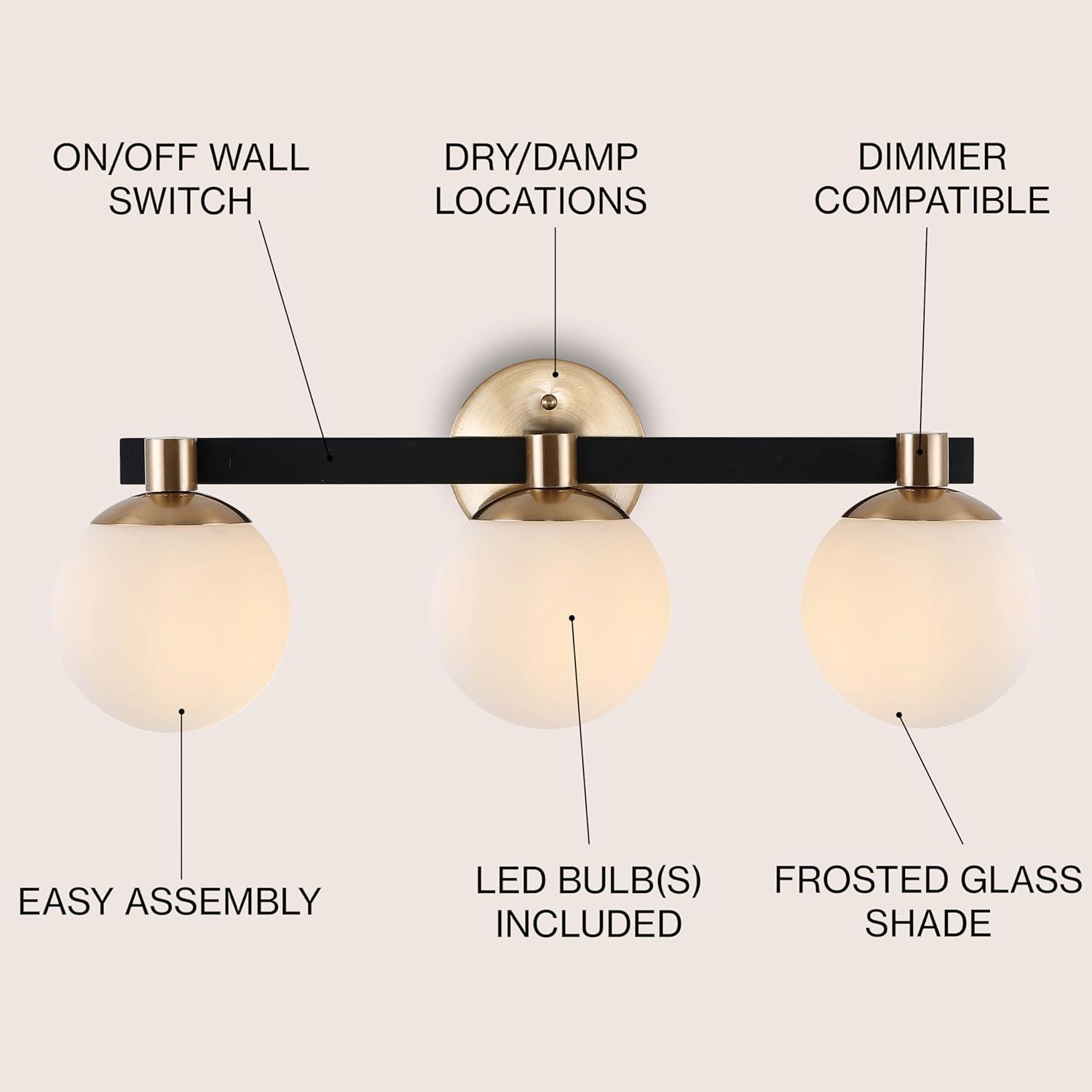 ON/OFF WALL SWITCH

DRY/DAMP LOCATIONS

DIMMER COMPATIBLE

EASY ASSEMBLY

LED BULB(S) INCLUDED

FROSTED GLASS SHADE