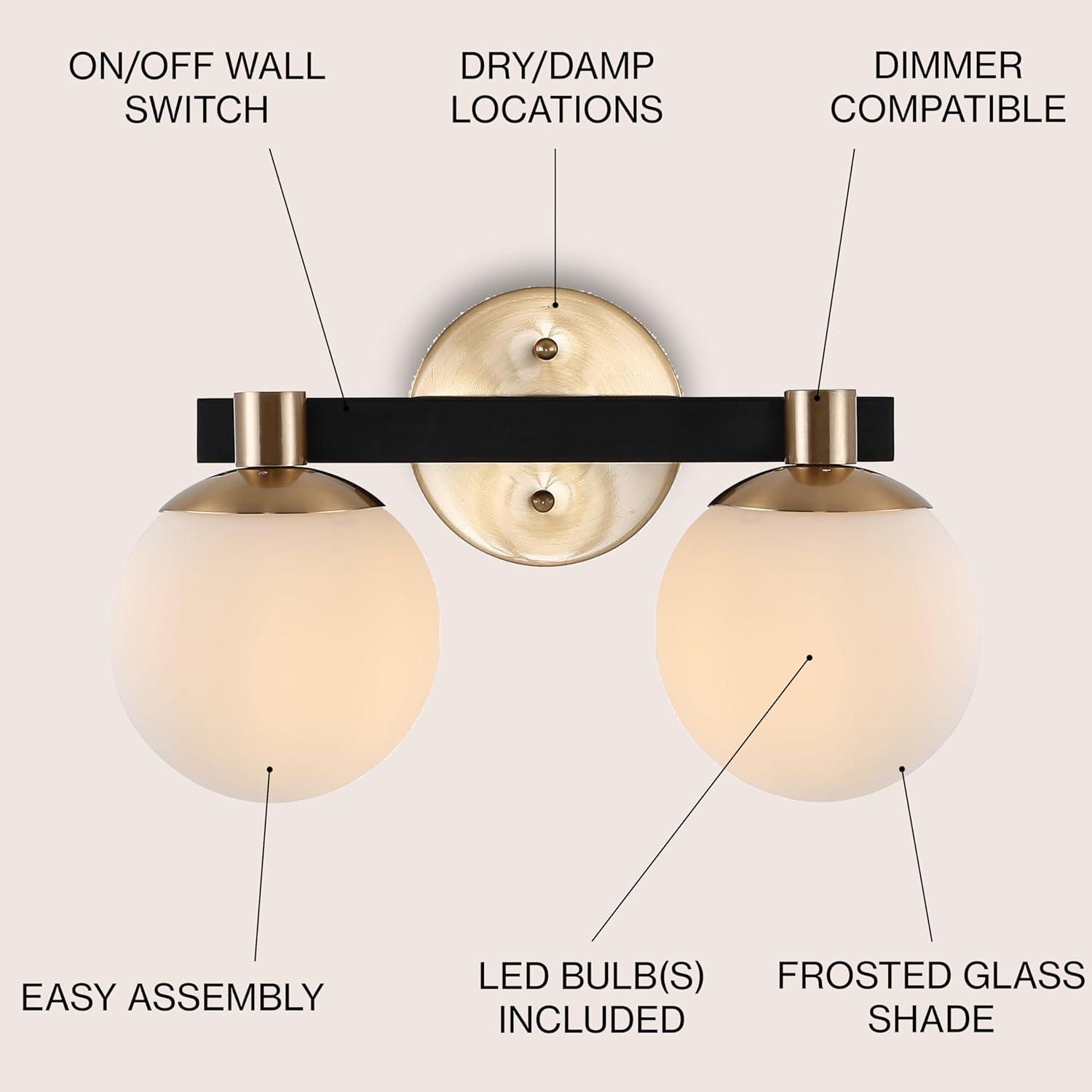 ON/OFF WALL SWITCH

DRY/DAMP LOCATIONS

DIMMER COMPATIBLE

EASY ASSEMBLY

LED BULB(S) INCLUDED

FROSTED GLASS SHADE