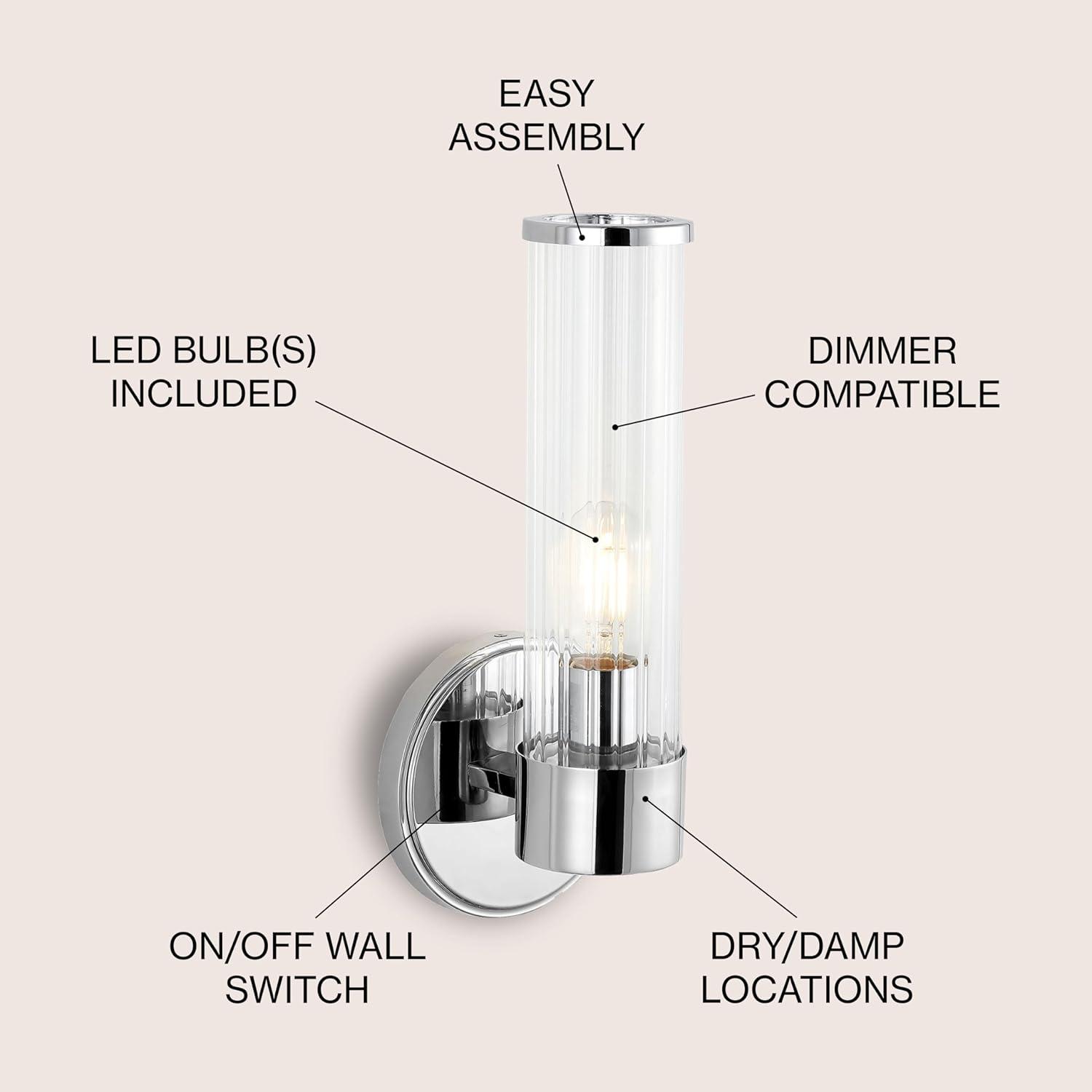 EASY ASSEMBLY

LED BULB(S) INCLUDED

DIMMER COMPATIBLE

ON/OFF WALL SWITCH

DRY/DAMP LOCATIONS