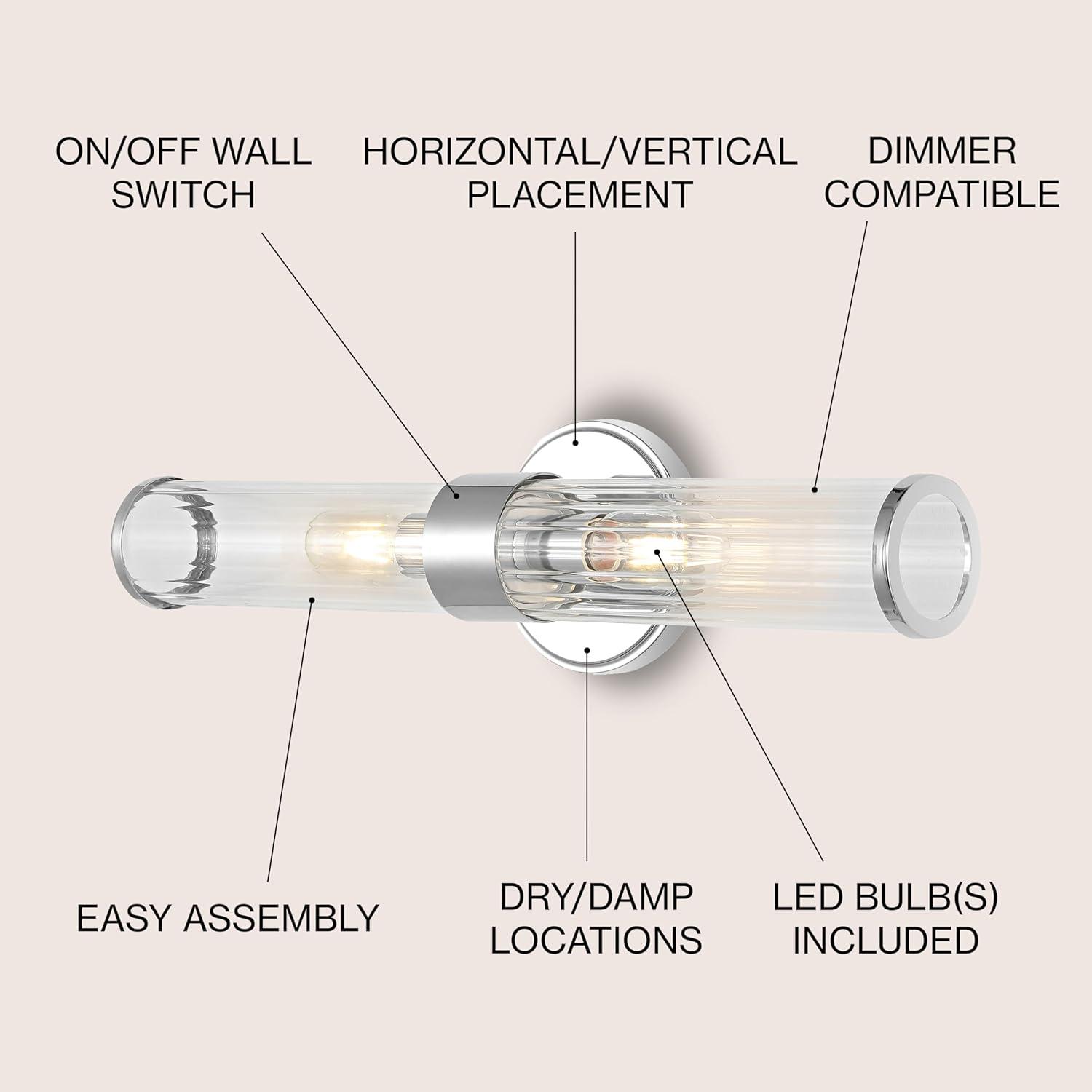 ON/OFF WALL SWITCH

HORIZONTAL/VERTICAL PLACEMENT

DIMMER COMPATIBLE

EASY ASSEMBLY

DRY/DAMP LOCATIONS

LED BULB(S) INCLUDED