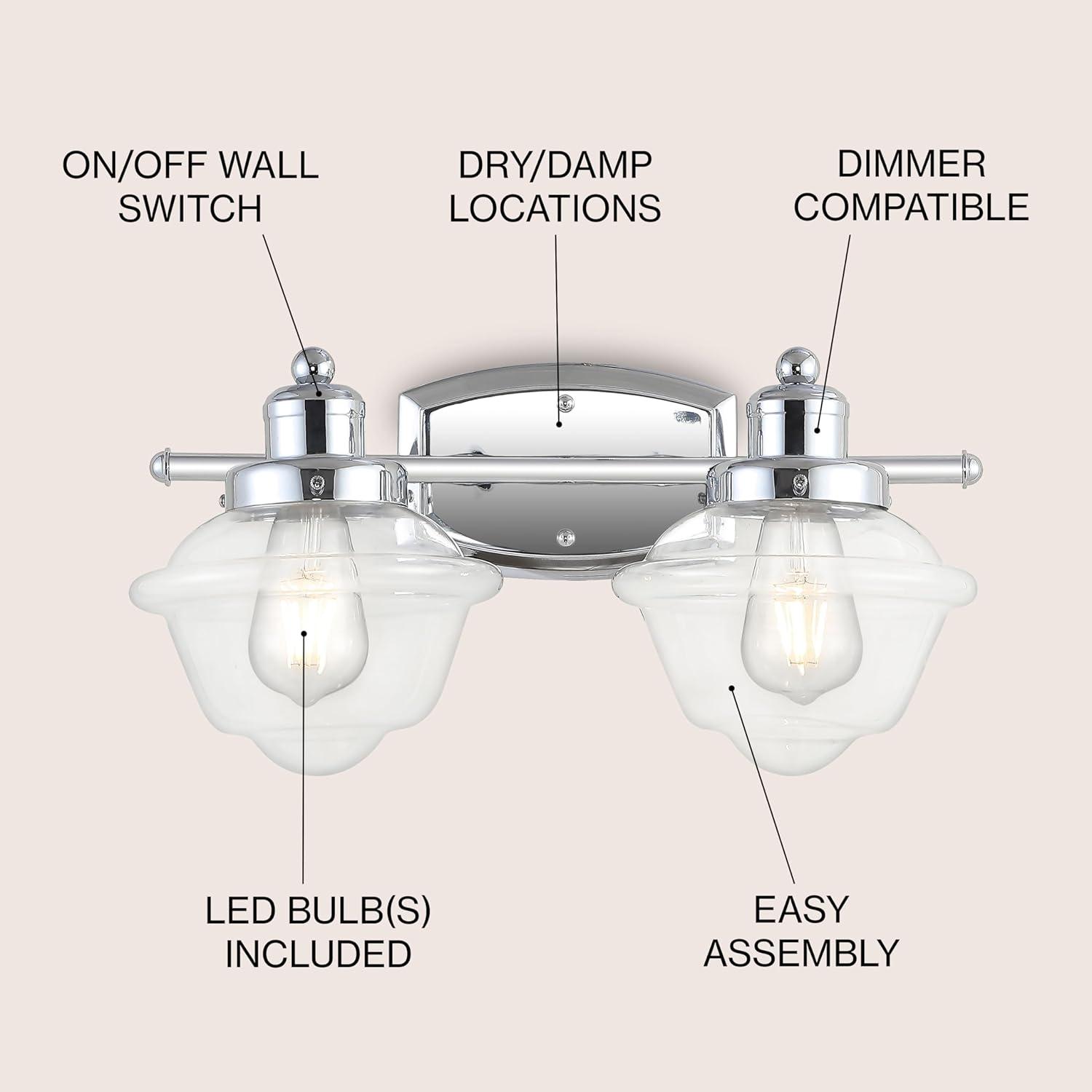 ON/OFF WALL SWITCH

DRY/DAMP LOCATIONS

DIMMER COMPATIBLE

LED BULB(S) INCLUDED

EASY ASSEMBLY