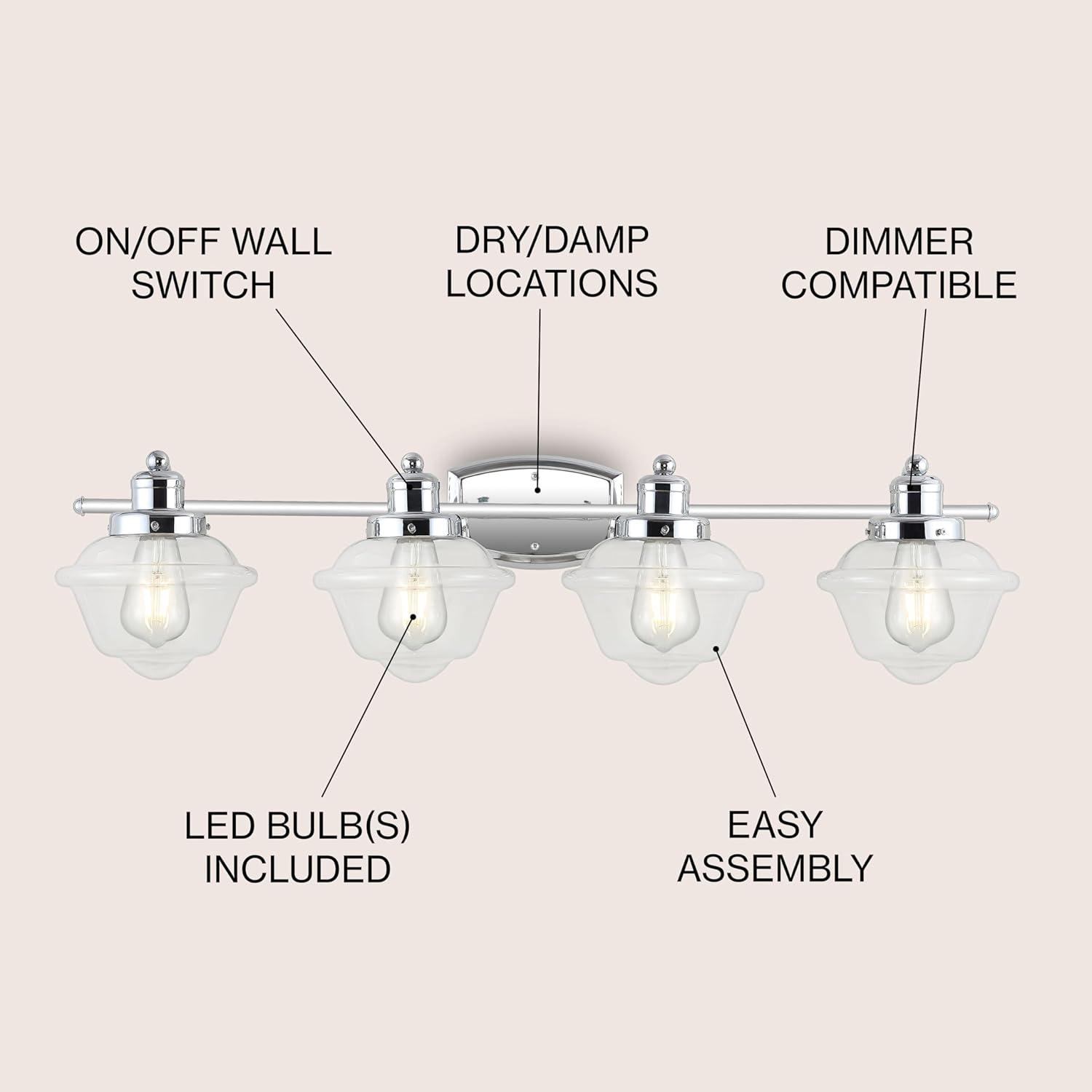 ON/OFF WALL SWITCH

DRY/DAMP LOCATIONS

DIMMER COMPATIBLE

LED BULB(S) INCLUDED

EASY ASSEMBLY