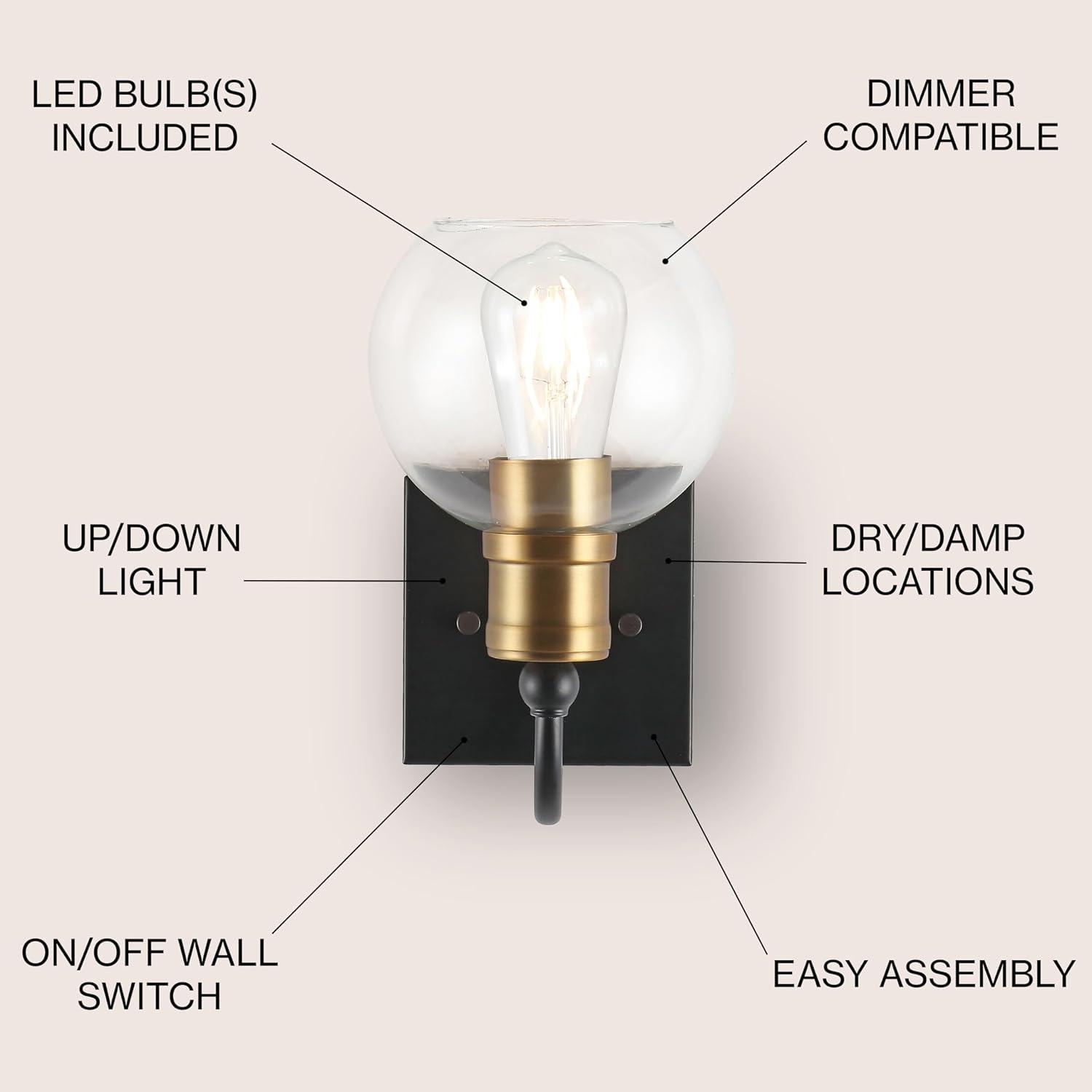 LED BULB(S) INCLUDED

DIMMER COMPATIBLE

UP/DOWN LIGHT

DRY/DAMP LOCATIONS

ON/OFF WALL SWITCH

EASY ASSEMBLY