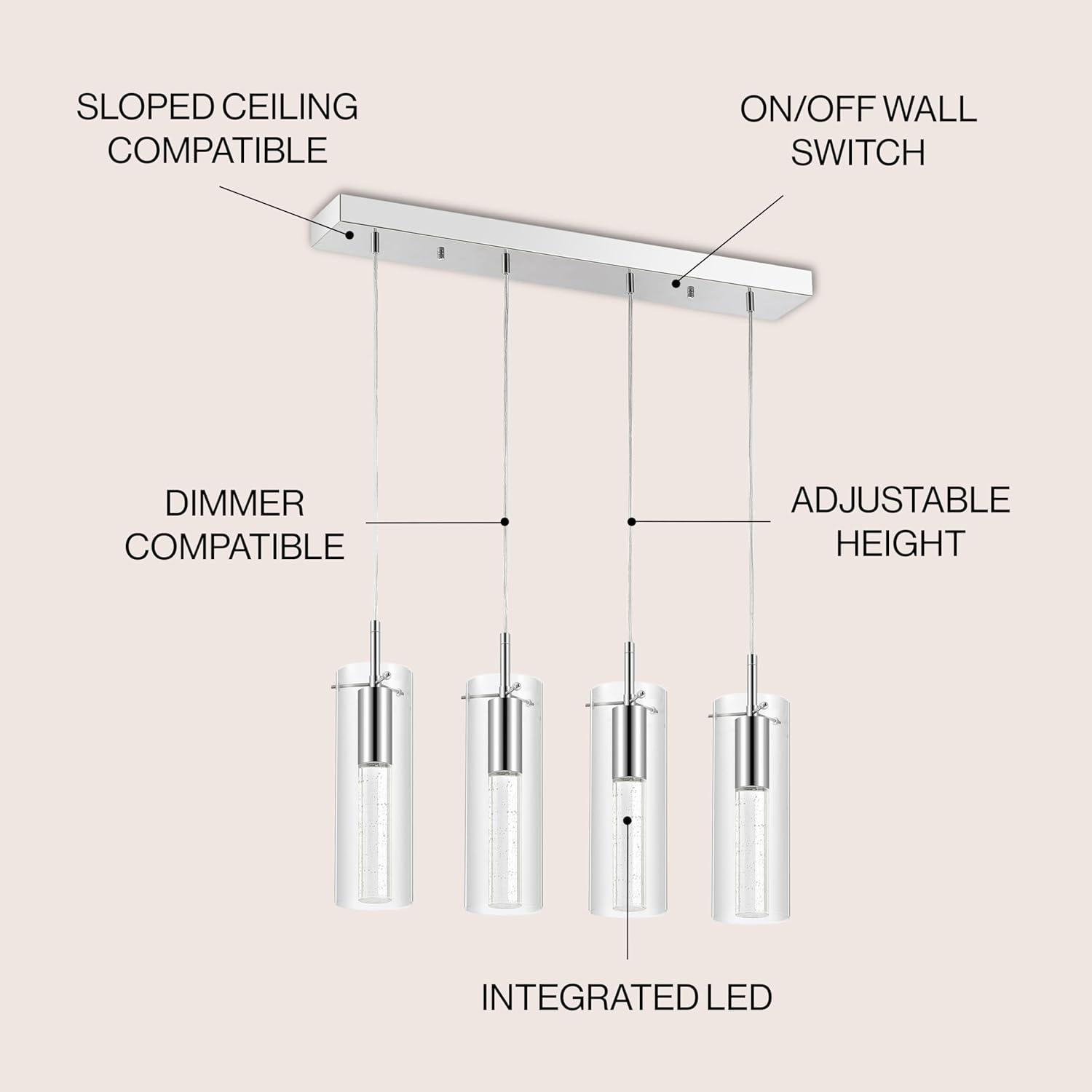 SLOPED CEILING COMPATIBLE

ON/OFF WALL SWITCH

DIMMER COMPATIBLE

ADJUSTABLE HEIGHT

INTEGRATED LED