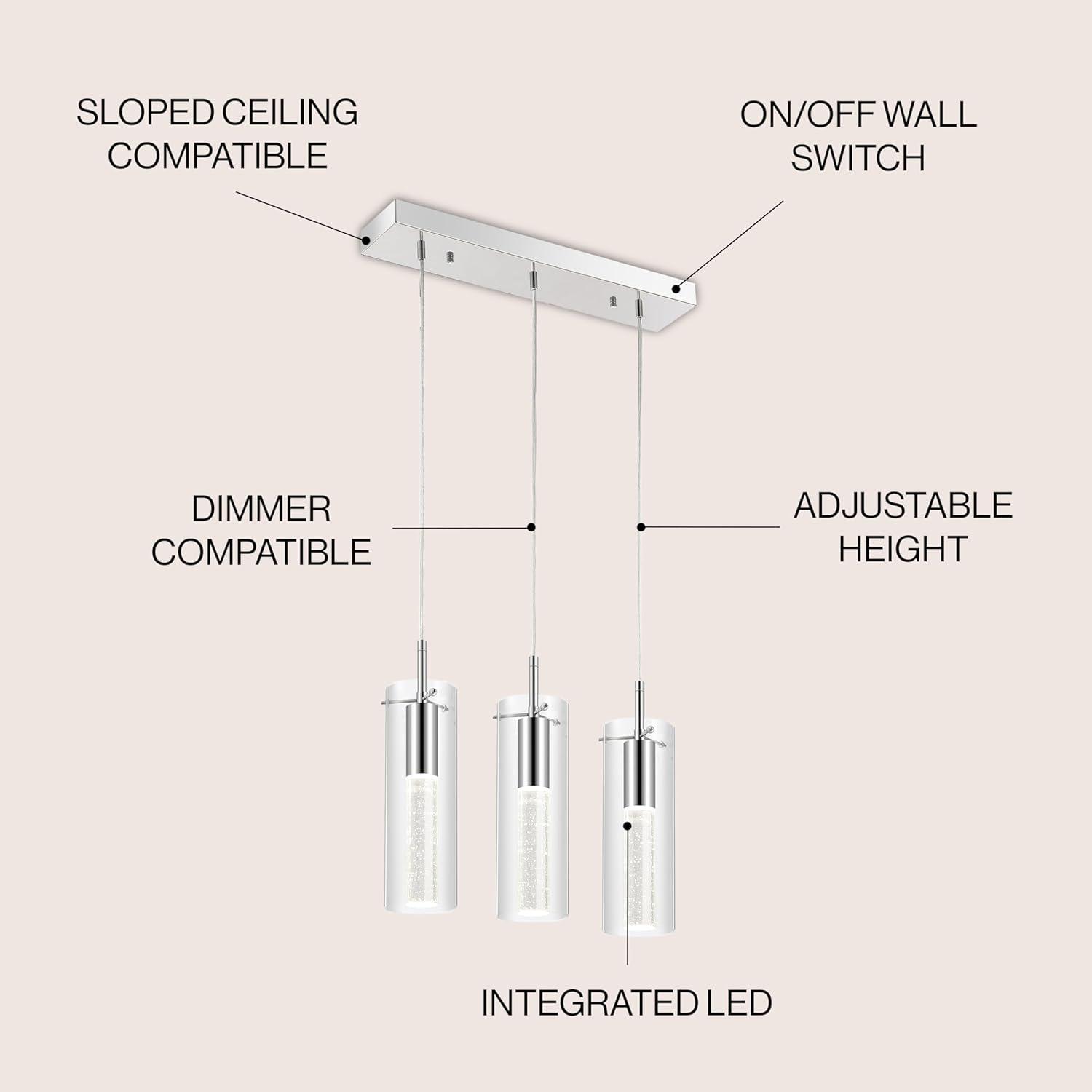 SLOPED CEILING COMPATIBLE

ON/OFF WALL SWITCH

DIMMER COMPATIBLE

ADJUSTABLE HEIGHT

INTEGRATED LED