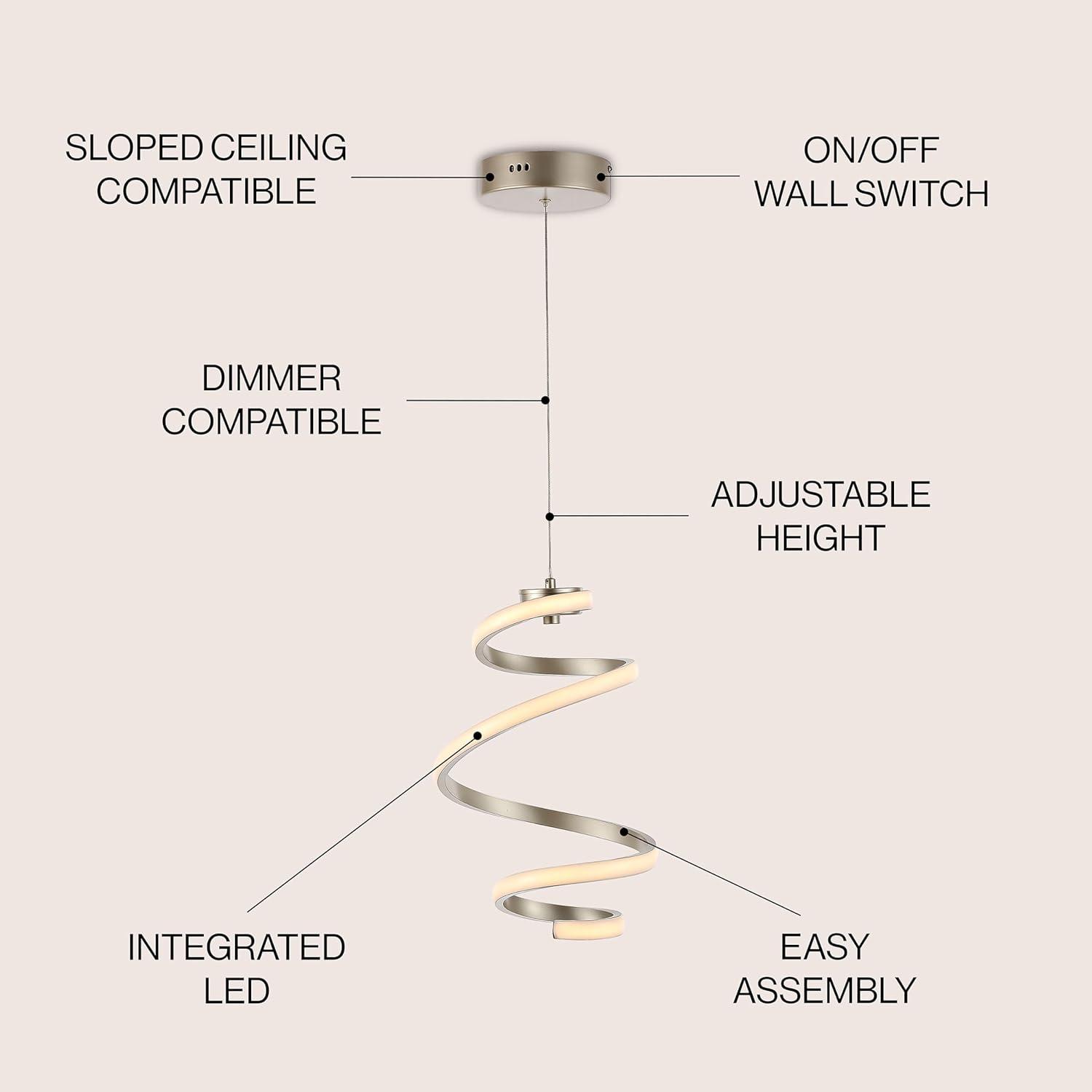 SLOPED CEILING COMPATIBLE

ON/OFF WALL SWITCH

DIMMER COMPATIBLE

ADJUSTABLE HEIGHT

INTEGRATED LED

EASY ASSEMBLY