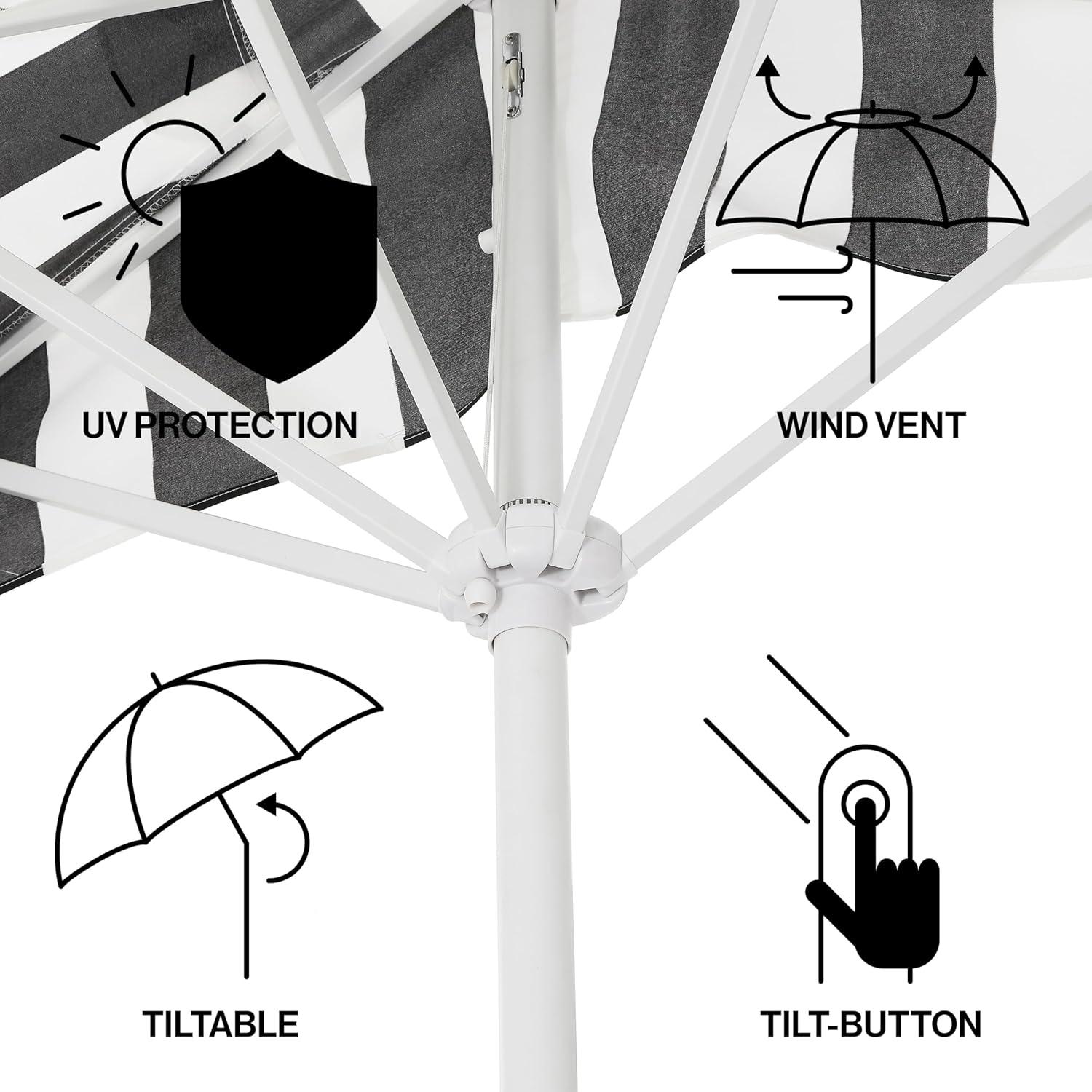 UV PROTECTION

WIND VENT

TILTABLE

TILT-BUTTON