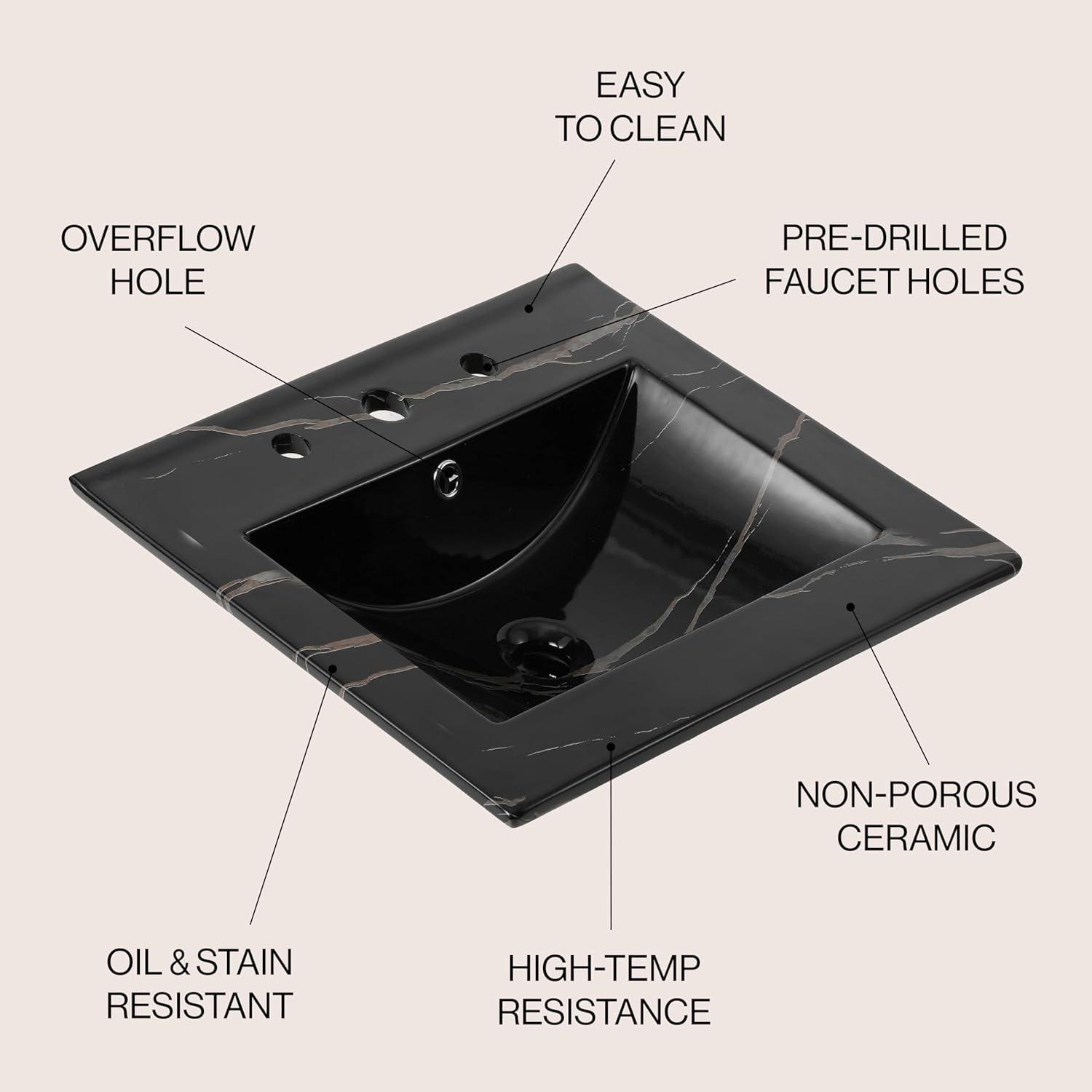 EASY TO CLEAN

OVERFLOW HOLE

PRE-DRILLED FAUCET HOLES

NON-POROUS CERAMIC

OIL & STAIN RESISTANT

HIGH-TEMP RESISTANCE